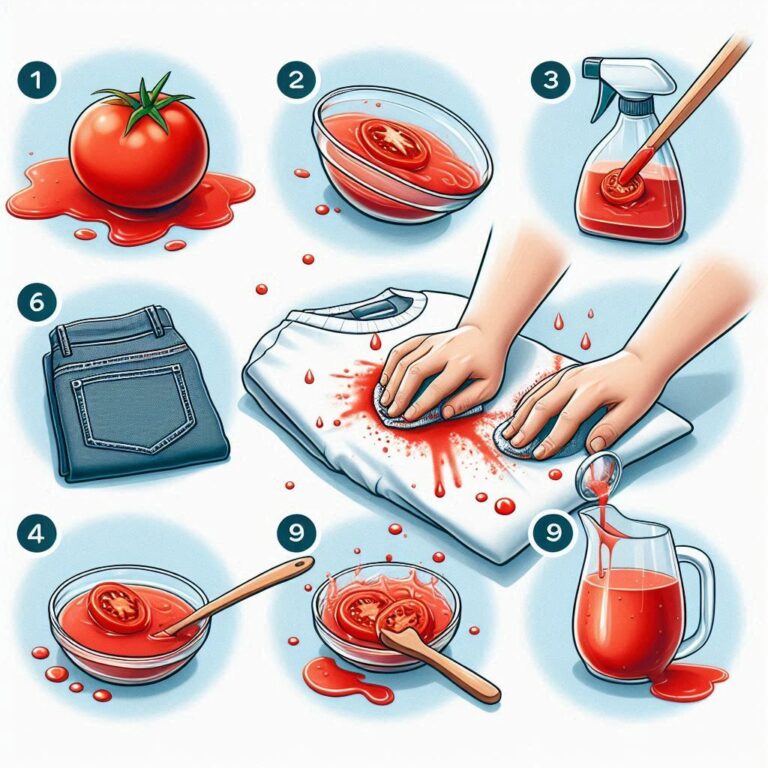 1

2

3

6

4

9

9