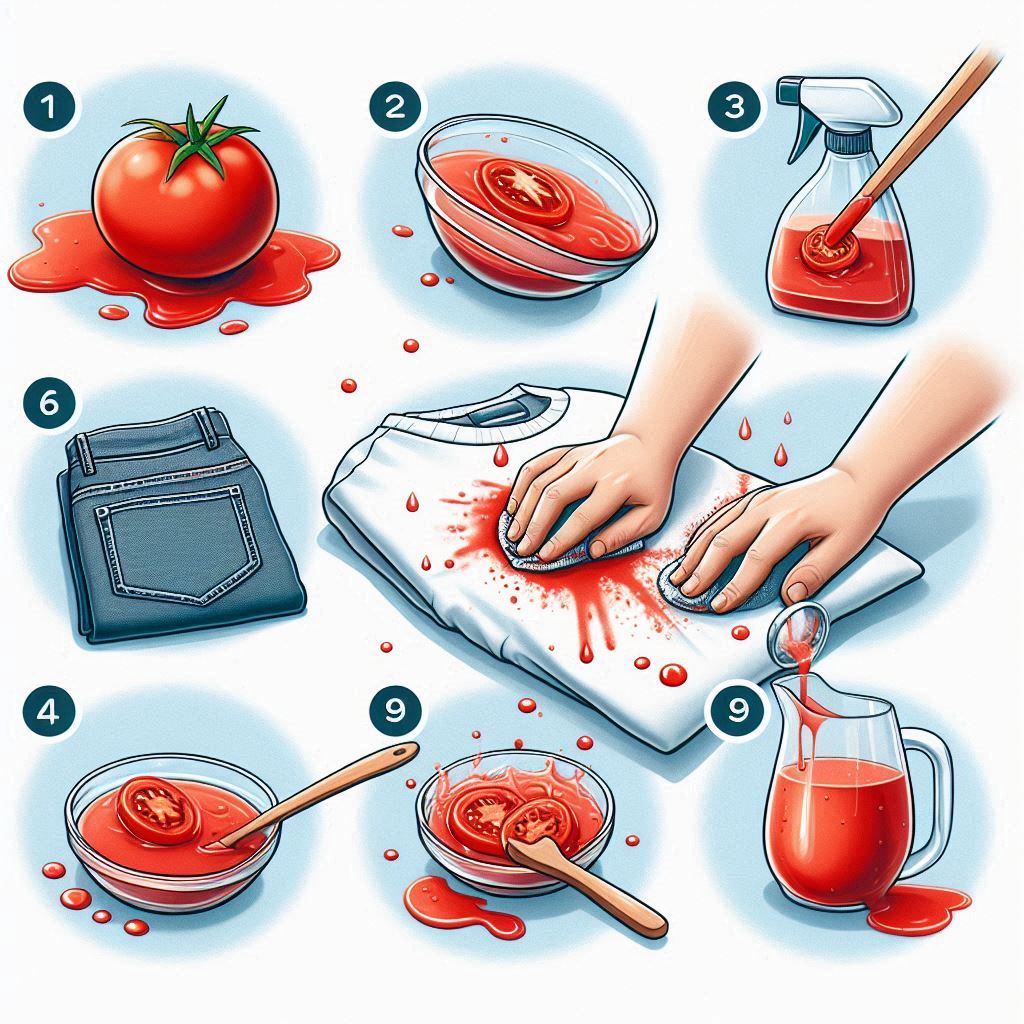 1

2

3

6

4

9

9